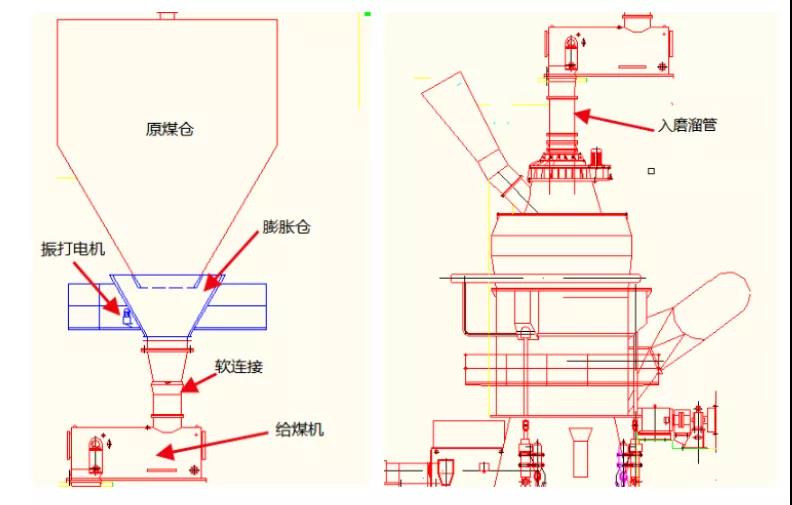 原煤仓

膨胀仓

振打电机

软连接

给煤机

入磨溜管